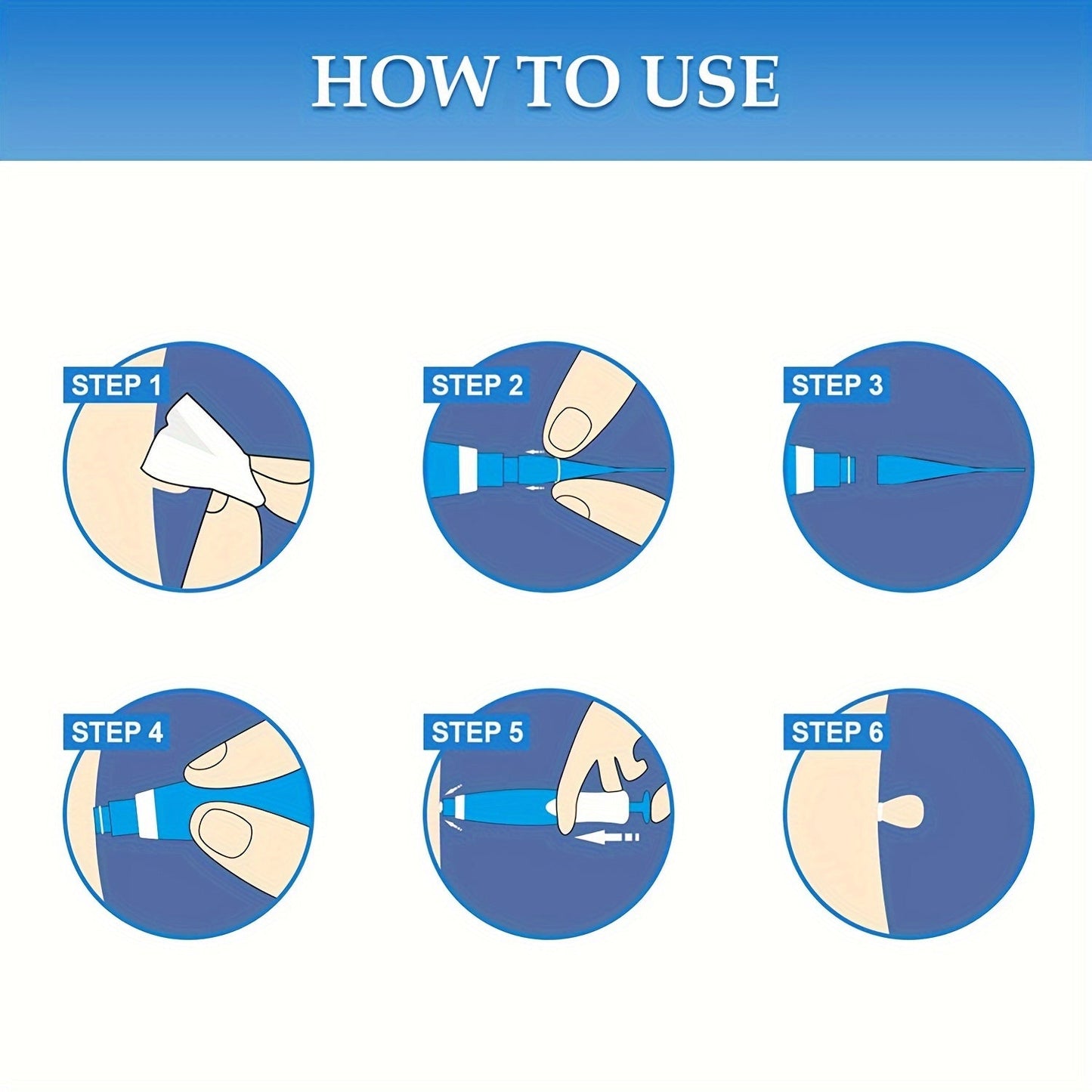 HOW TO USE

STEP 1

STEP 2

STEP 3

STEP 4

STEP 5

STEP 6