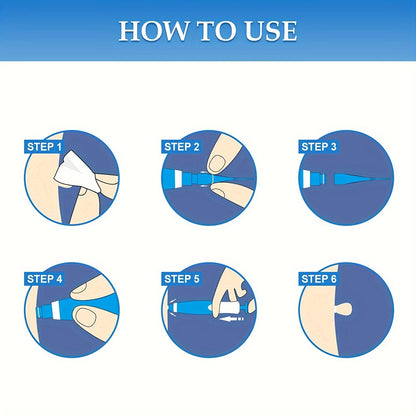 HOW TO USE

STEP 1

STEP 2

STEP 3

STEP 4

STEP 5

STEP 6