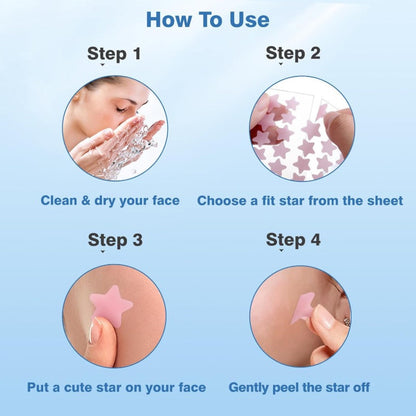 How To Use

Step 1

Clean & dry your face

Step 2

Choose a fit star from the sheet

Step 3

Put a cute star on your face

Step 4

Gently peel the star off